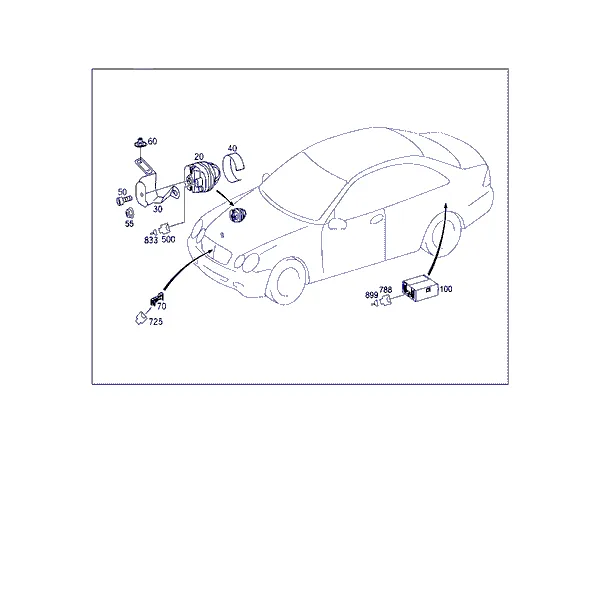 60
20
40
50
30
55
833
500
70
725
899
788
100