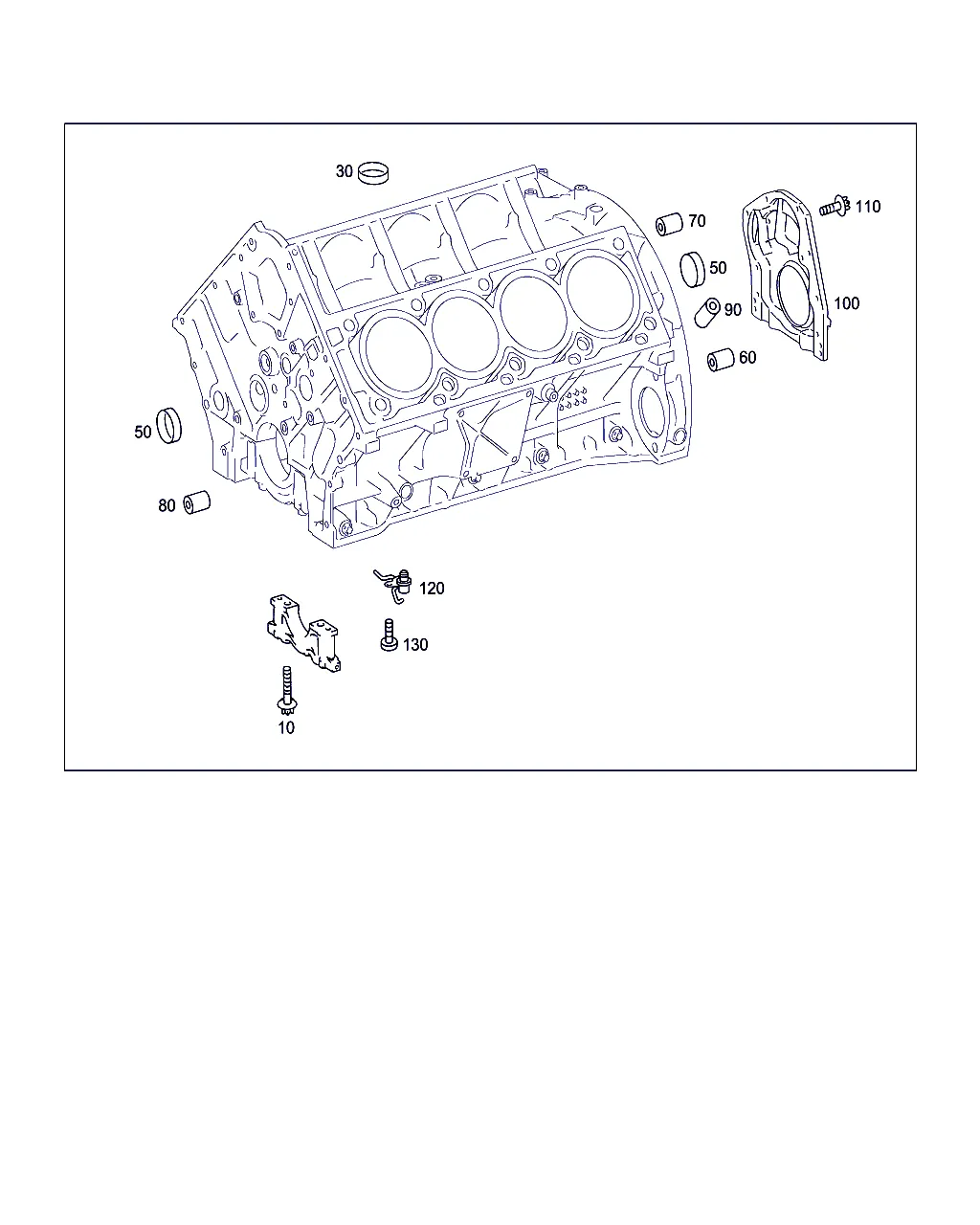 30
70
110
50
90
100
60
50
80
120
130
10