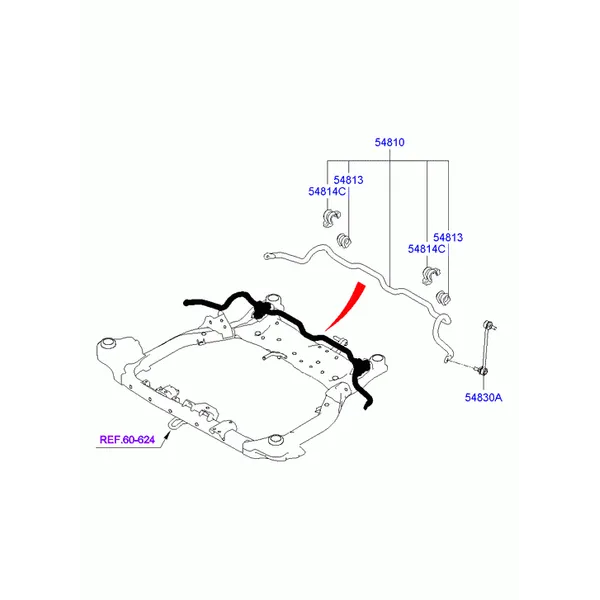 54810

54813
54814C

54813
54814C

54830A

REF.60-624