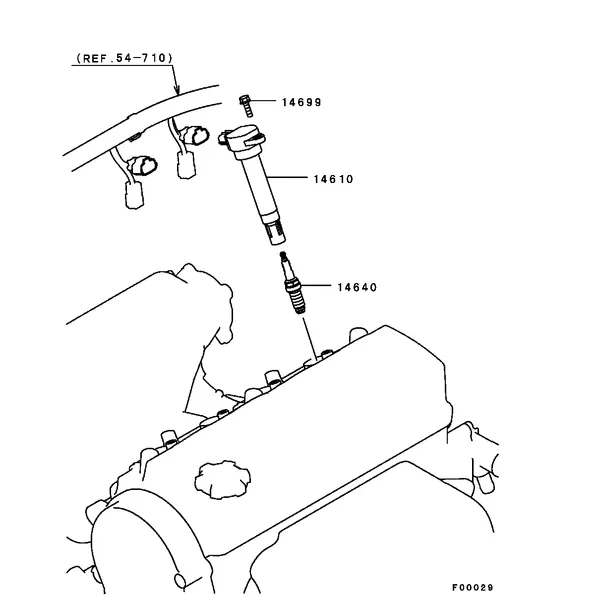 (REF.54-710)

14699

14610

14640

F00029