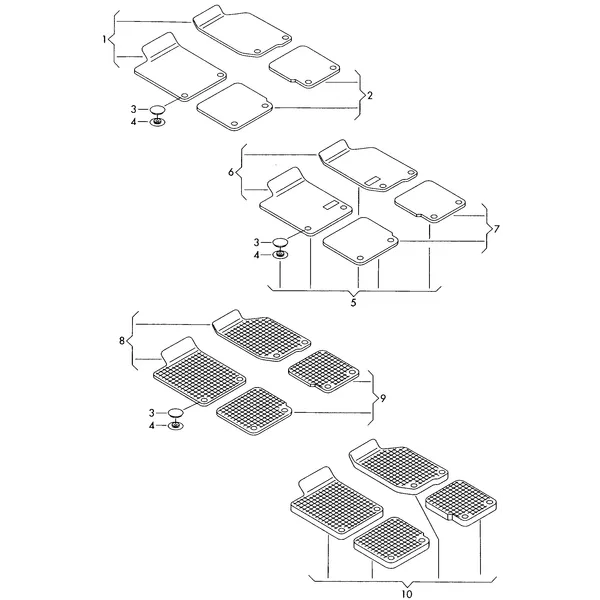 1
2
3
4
6
7
3
4
5
8
9
3
4
10