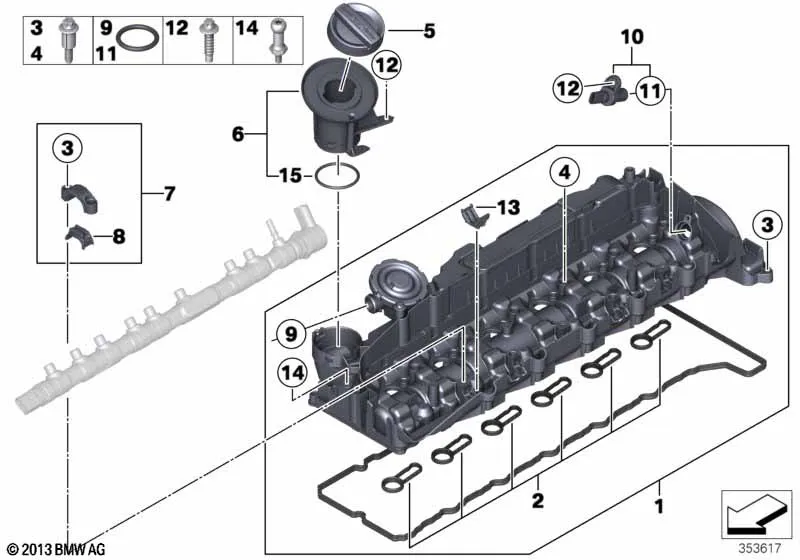 3
4
9
11
12
14
5
12
6
15
10
12
11
3
7
8
4
13
3
9
14
2
1
© 2013 BMW AG
353617