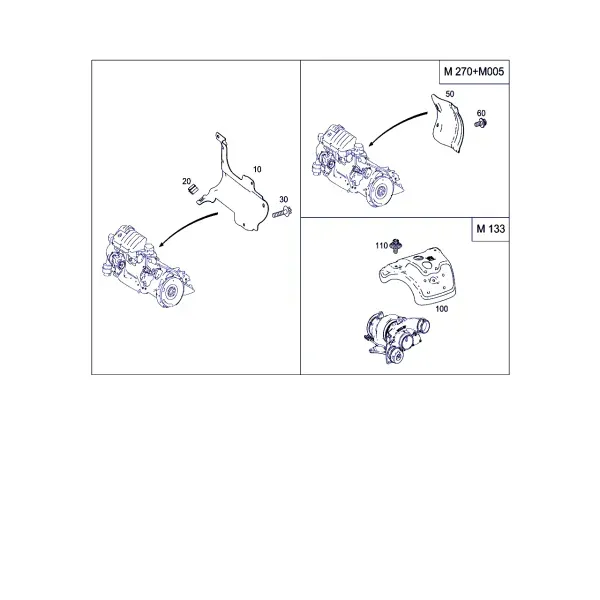 10
20
30

M 270+M005
50
60

M 133
110
100