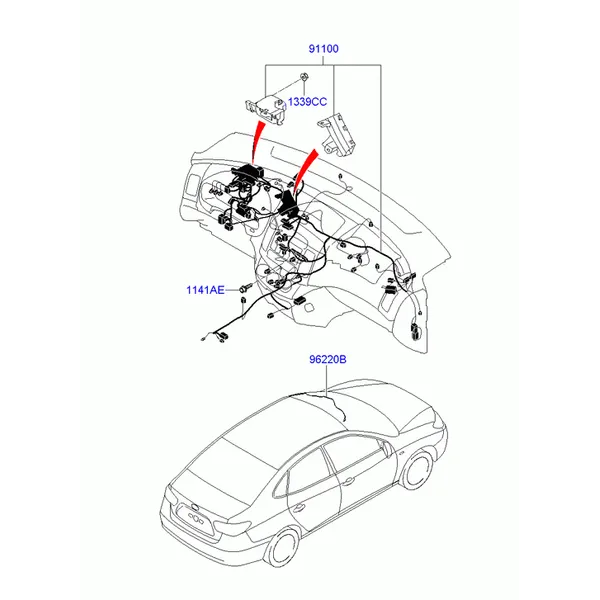 91100

1339CC

1141AE

96220B