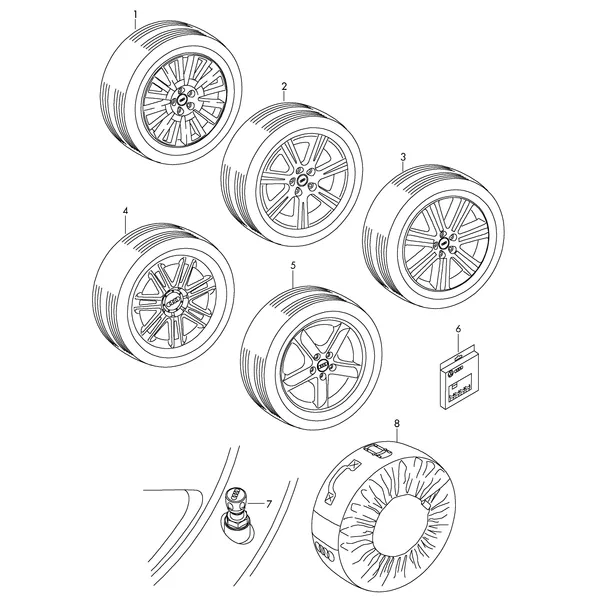 1
2
3
4
5
6
7
8