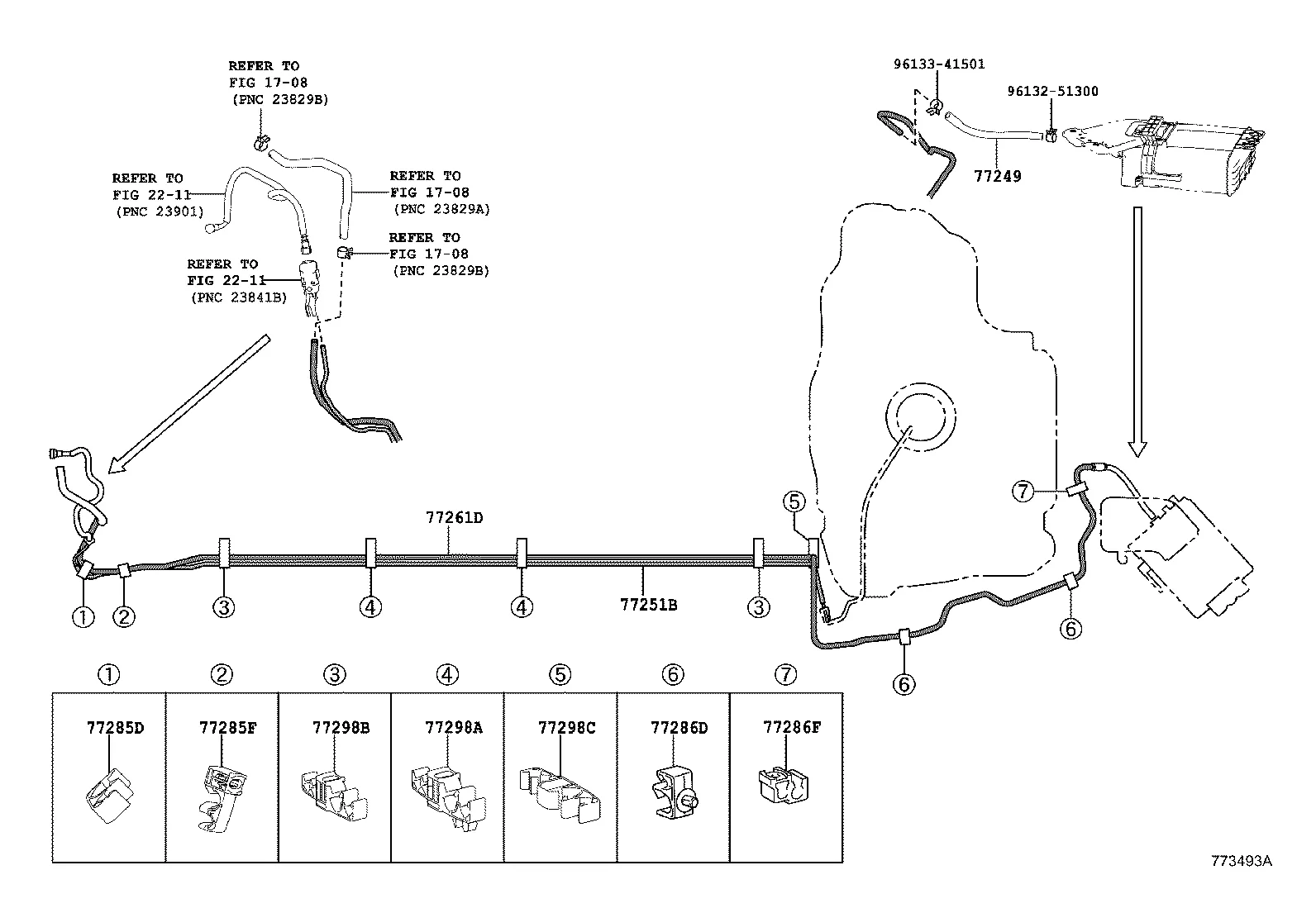 REFER TO
FIG 17-08
(PNC 23829B)

REFER TO
FIG 22-11
(PNC 23901)

REFER TO
FIG 17-08
(PNC 23829A)

REFER TO
FIG 17-08
(PNC 23829B)

REFER TO
FIG 22-11
(PNC 23841B)

96133-41501

96132-51300

77249

77261D

77251B

⑤

⑦

① ② ③ ④ ④ ③

⑥

⑥

| ① | ② | ③ | ④ | ⑤ | ⑥ | ⑦ |
|---|---|---|---|---|---|---|
| 77285D | 77285F | 77298B | 77298A | 77298C | 77286D | 77286F |

773493A