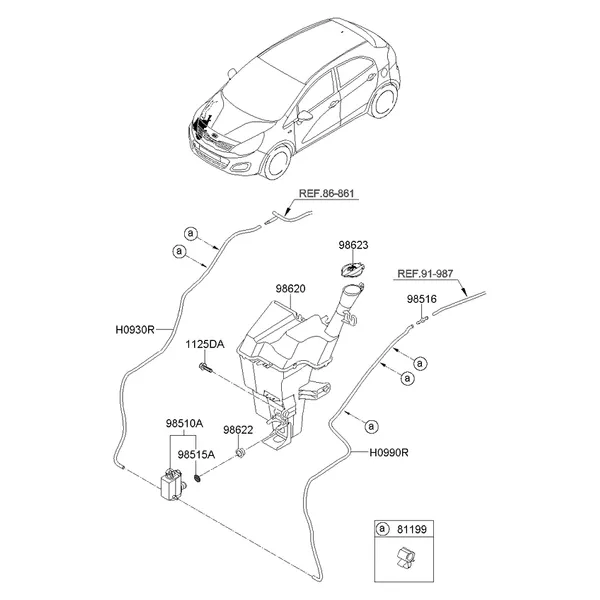 REF.86-861

a

a

98623

REF.91-987

98620

98516

H0930R

1125DA

a

a

a

98510A

98622

98515A

H0990R

a 81199