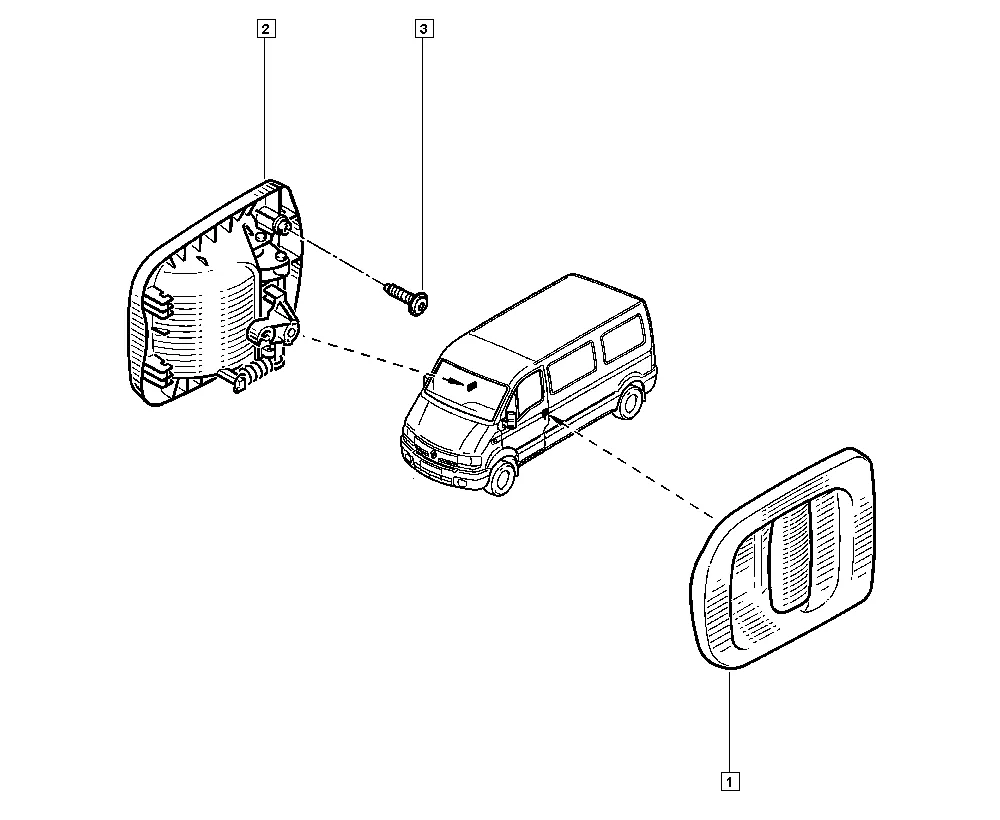 2
3
1