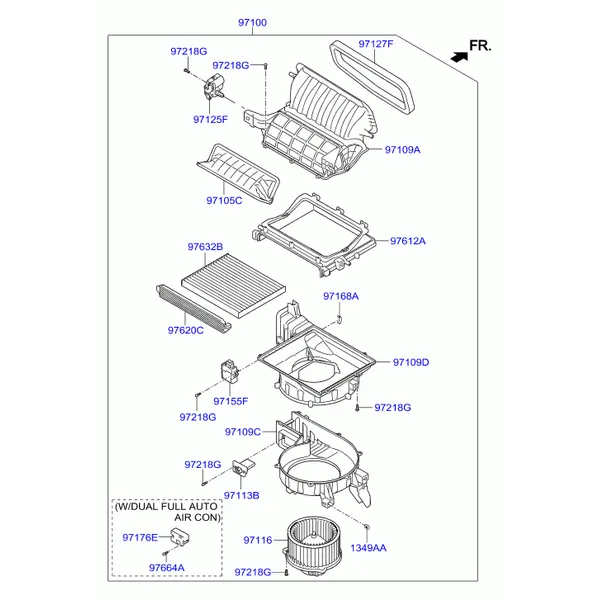 97100

FR.

97218G
97218G
97127F
97125F
97109A
97105C
97612A
97632B
97168A
97620C
97109D
97155F
97218G
97218G
97109C
97218G
97113B
(W/DUAL FULL AUTO AIR CON)
97176E
97664A
97116
1349AA
97218G