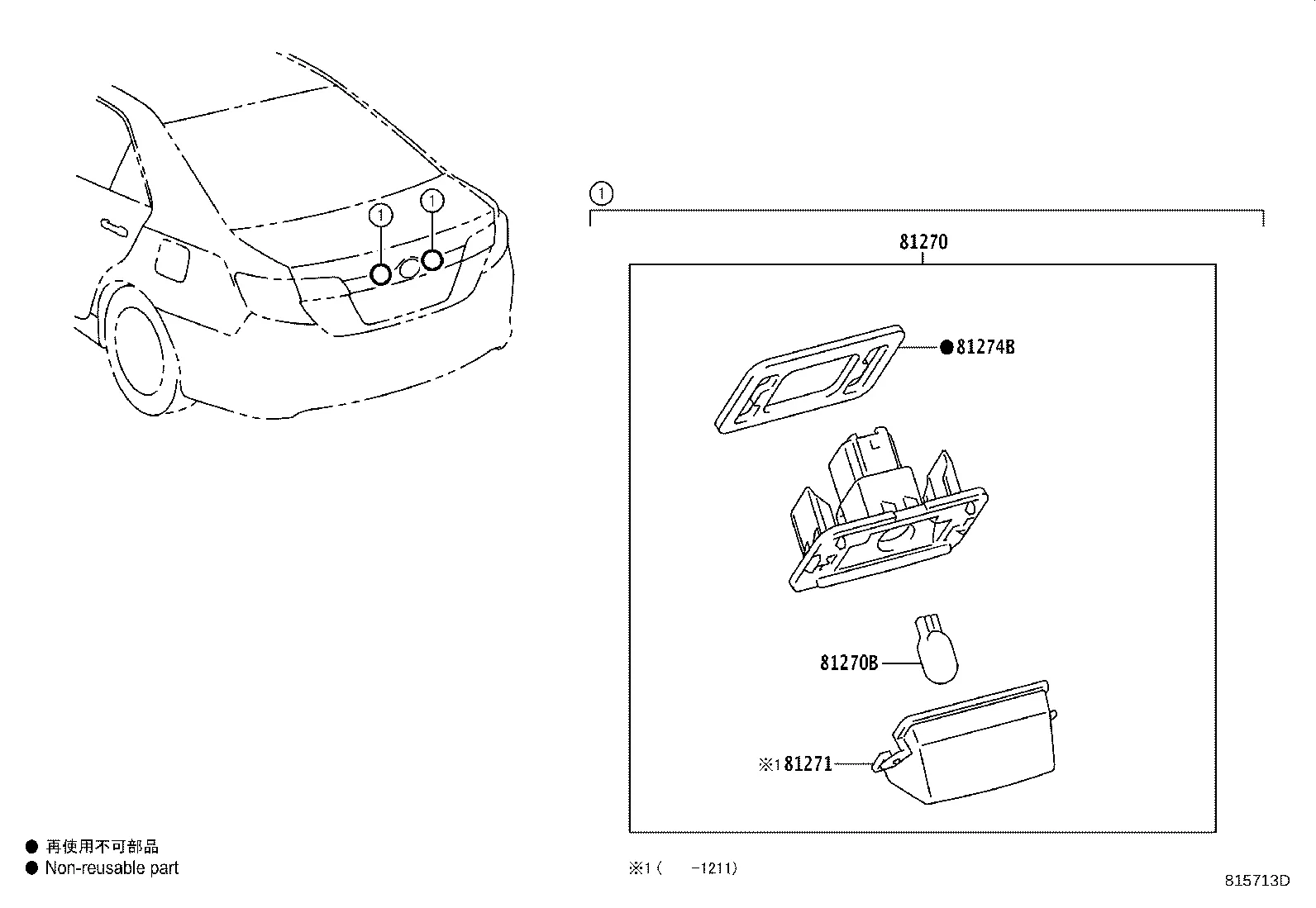 1
1
1
81270
●81274B
81270B
※1 81271
● 再使用不可部品
● Non-reusable part
※1 (  -1211)
815713D