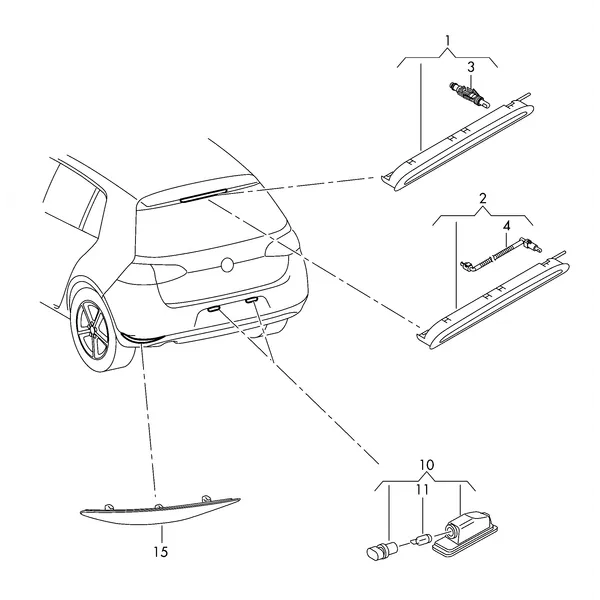 1
3
2
4
10
11
15