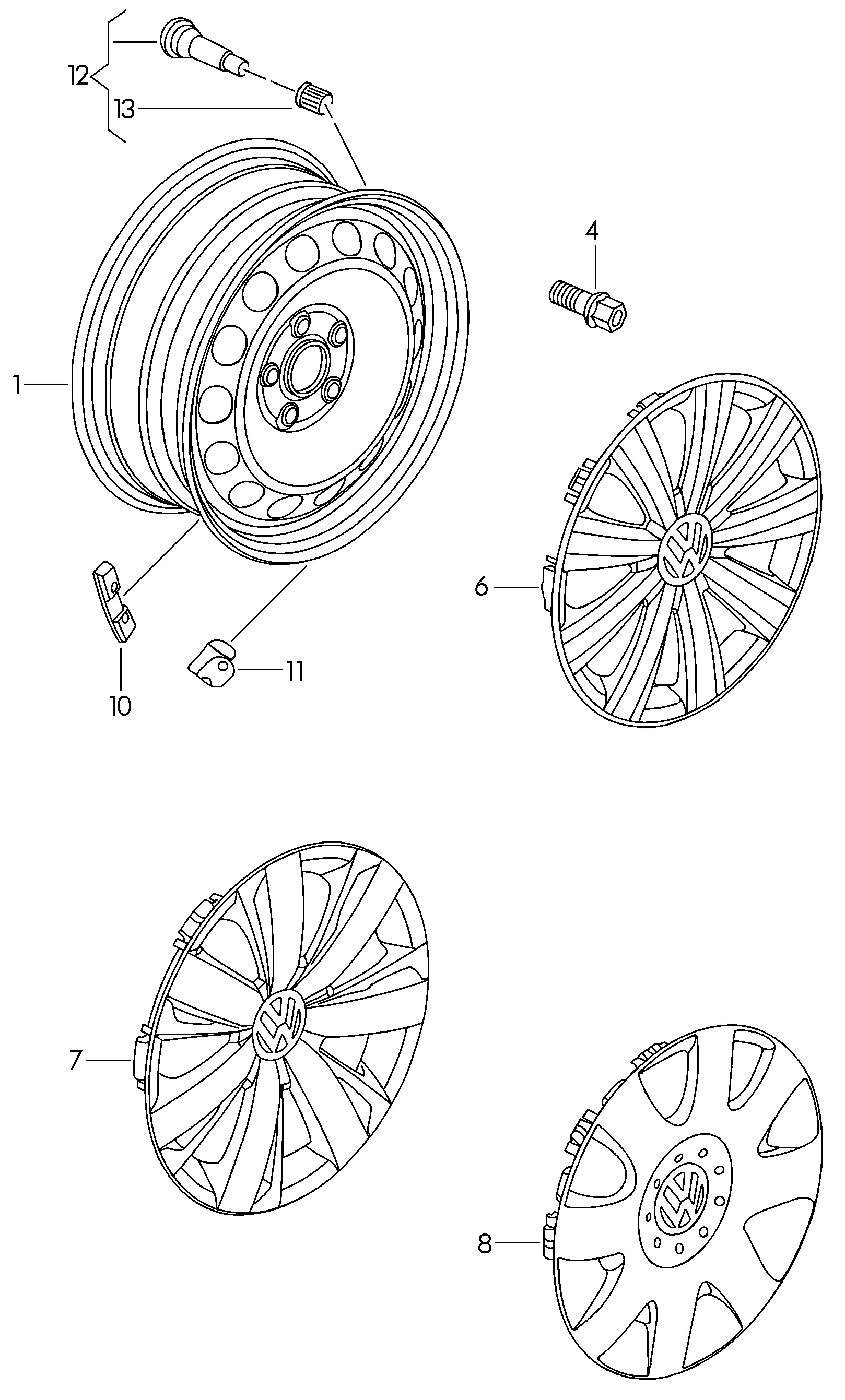 12
13
4
1
6
10
11
7
8