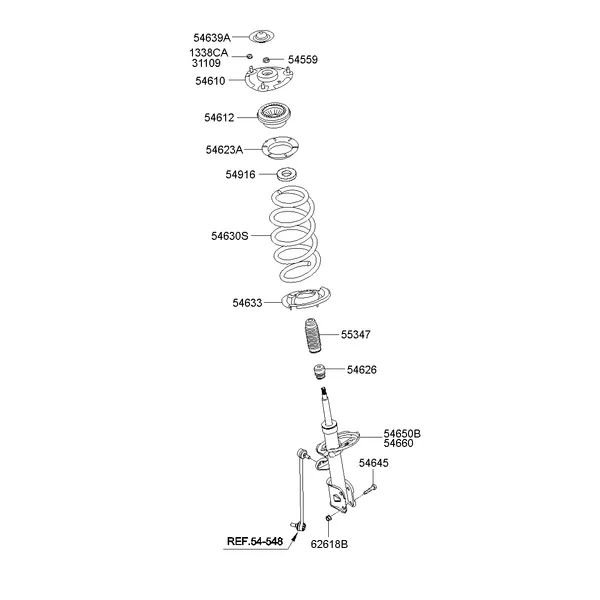 54639A
1338CA
31109
54559
54610
54612
54623A
54916
54630S
54633
55347
54626
54650B
54660
54645
REF.54-548
62618B