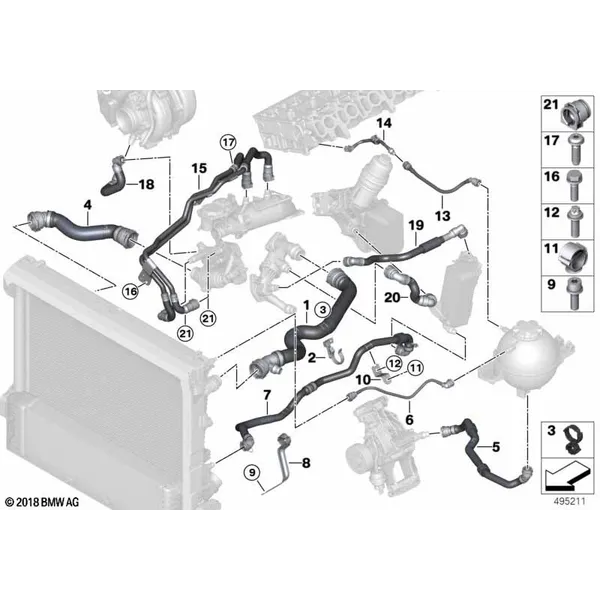 14
17
15
18
4
13
19
16
21
21
20
1
3
2
12
11
10
7
6
5
8
9
21
17
16
12
11
9
3
© 2018 BMW AG
495211