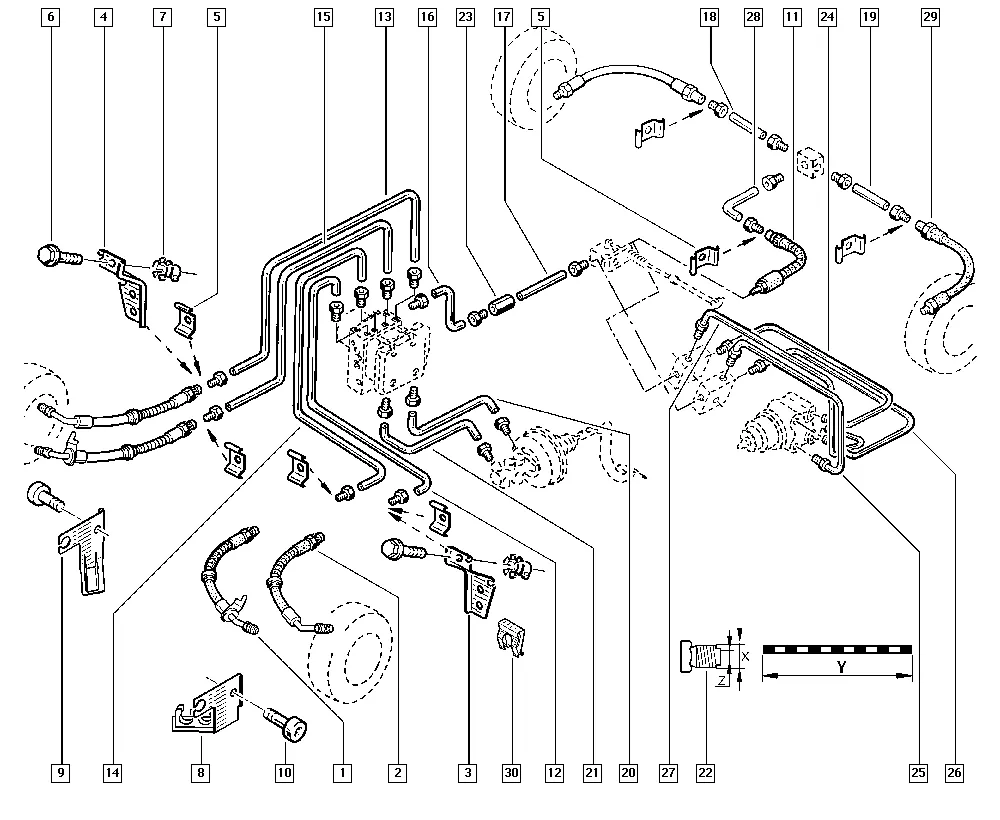 6 4 7 5 15 13 16 23 17 5 18 28 11 24 19 29

X
Z
Y

9 14 8 10 1 2 3 30 12 21 20 27 22 25 26