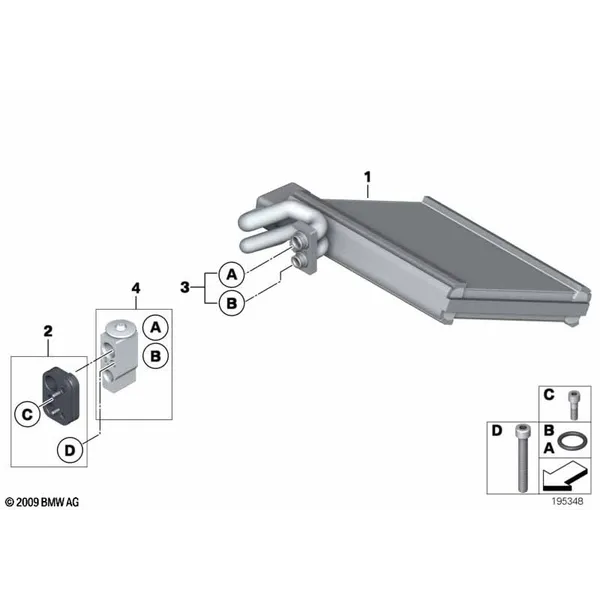 1

3
A
B

4
A
B

2
C
D

C
D
B
A

© 2009 BMW AG

195348