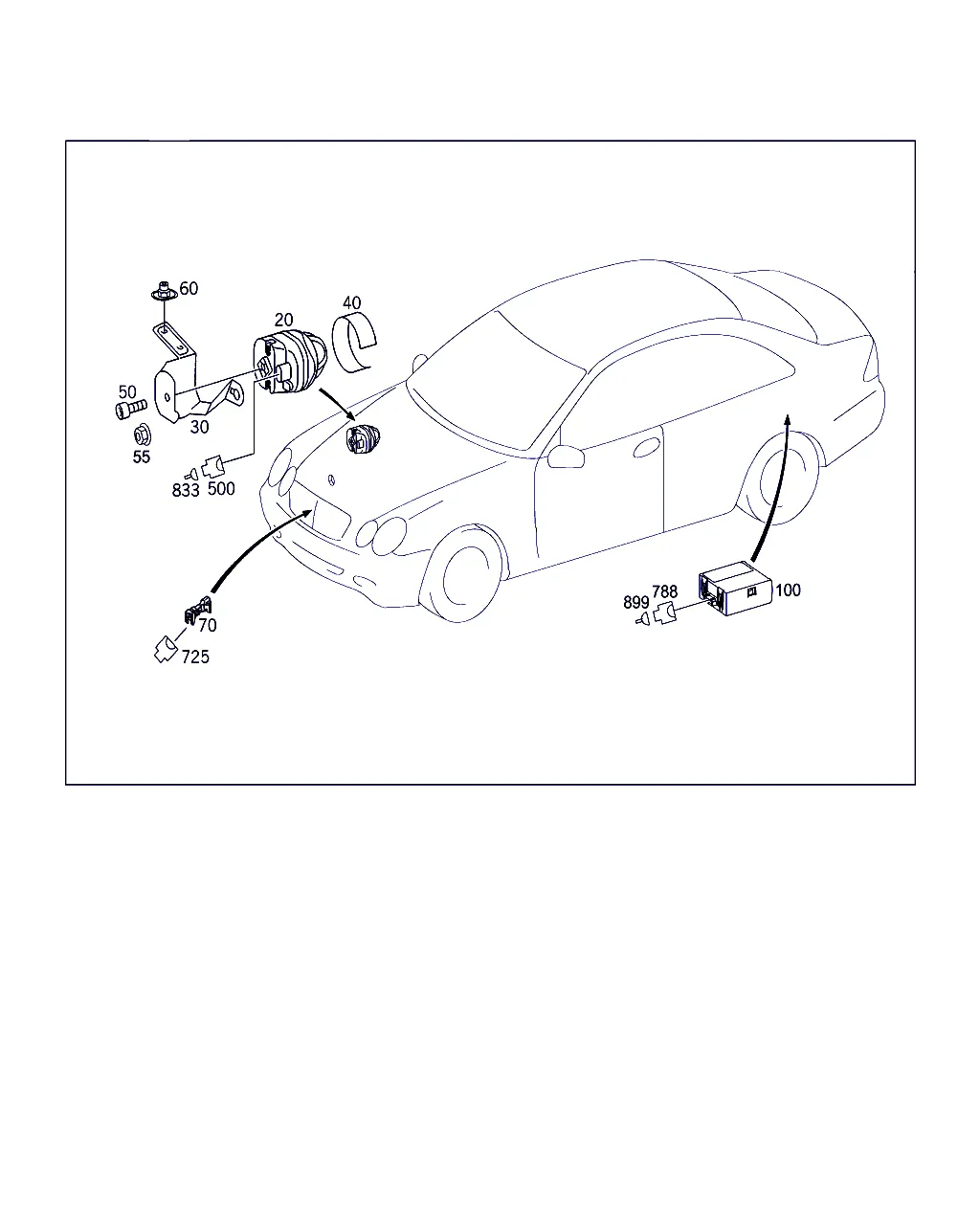 60
20
40
50
30
55
833 500
70
725
899 788
100